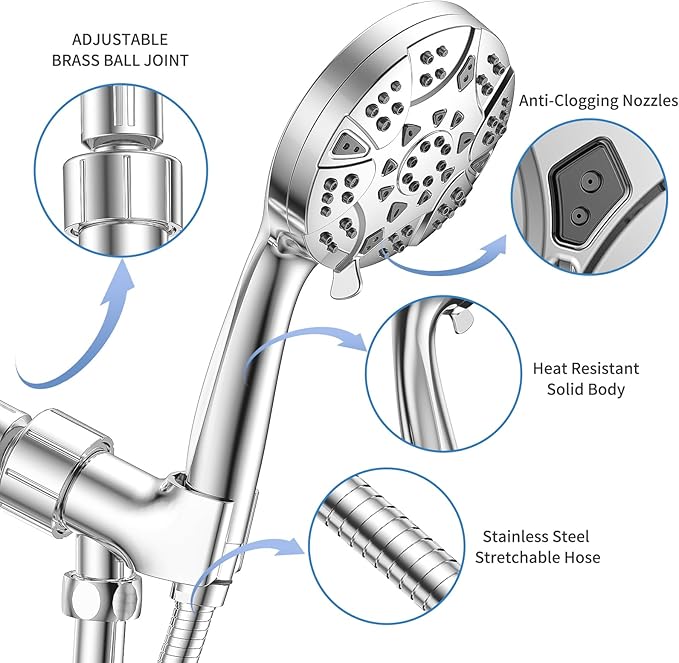 ADJUSTABLE
BRASS BALL JOINT

Anti-Clogging Nozzles

Heat Resistant
Solid Body

Stainless Steel
Stretchable Hose