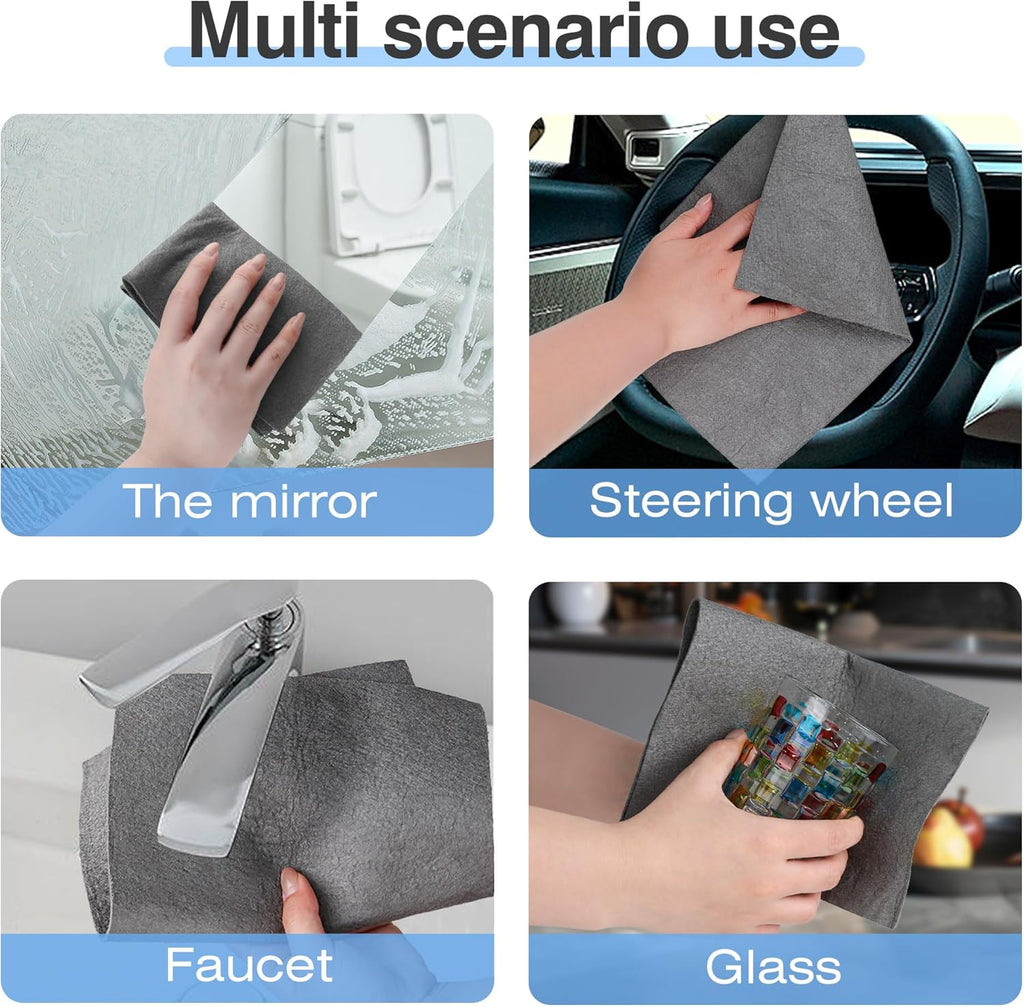 Multi scenario use

The mirror

Steering wheel

Faucet

Glass