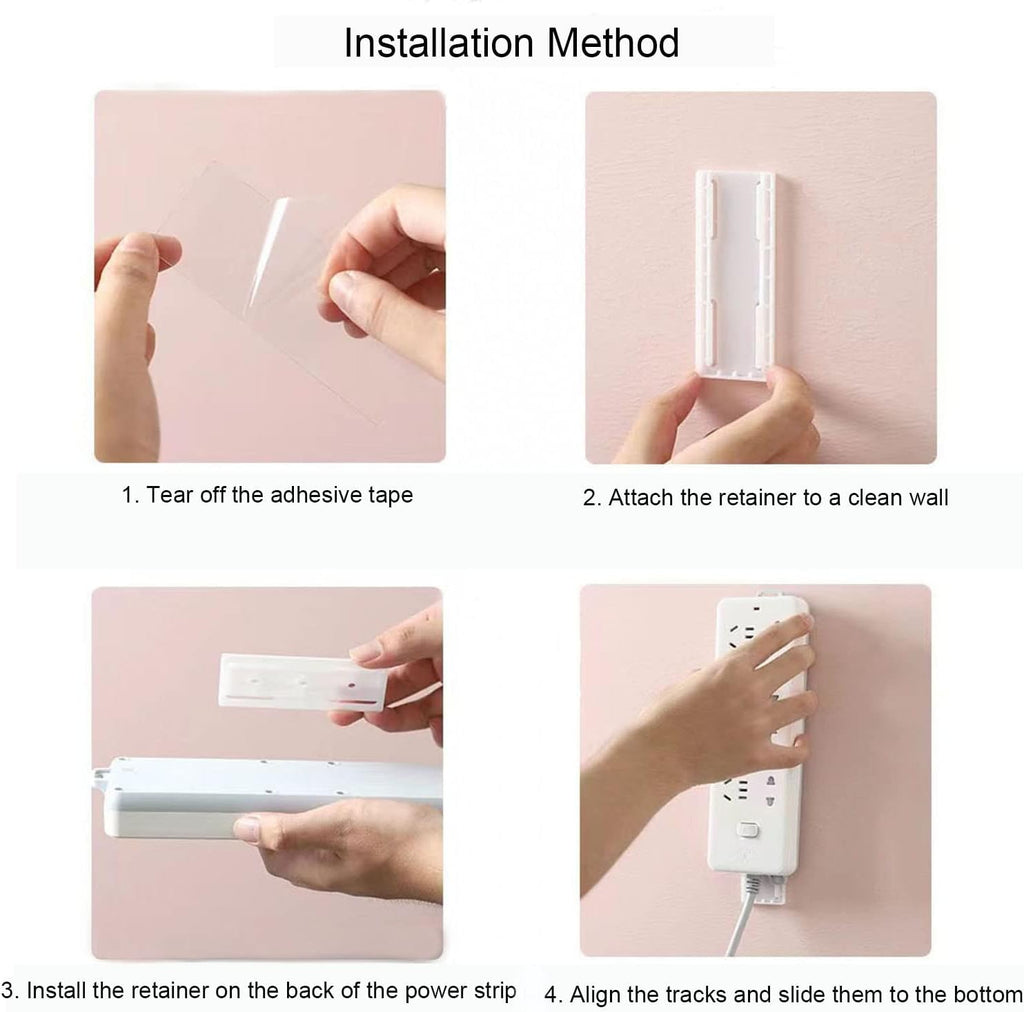 Installation Method

1. Tear off the adhesive tape

2. Attach the retainer to a clean wall

3. Install the retainer on the back of the power strip

4. Align the tracks and slide them to the bottom