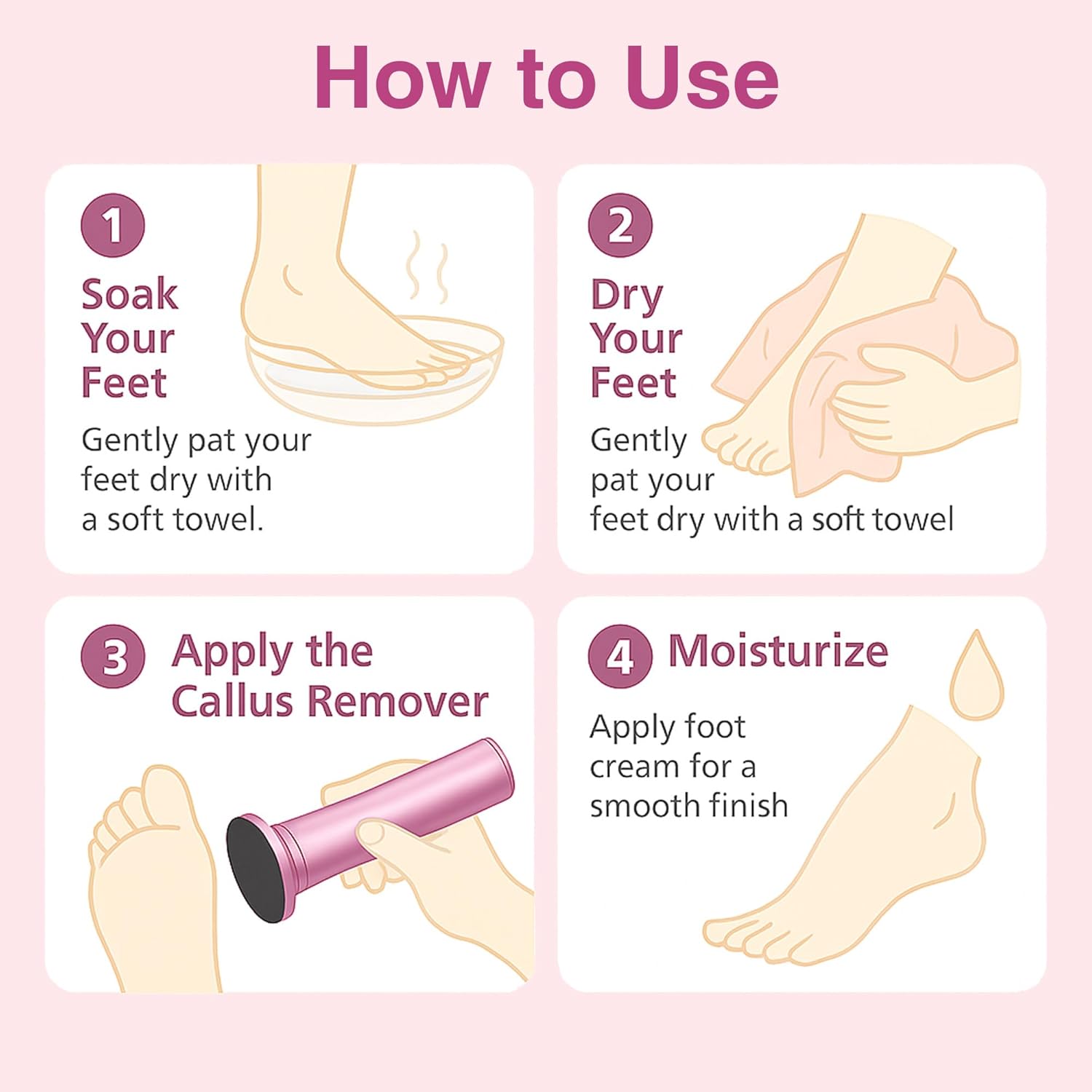 How to Use

1

Soak Your Feet

Gently pat your feet dry with a soft towel.

2

Dry Your Feet

Gently pat your feet dry with a soft towel

3 Apply the Callus Remover

4 Moisturize

Apply foot cream for a smooth finish