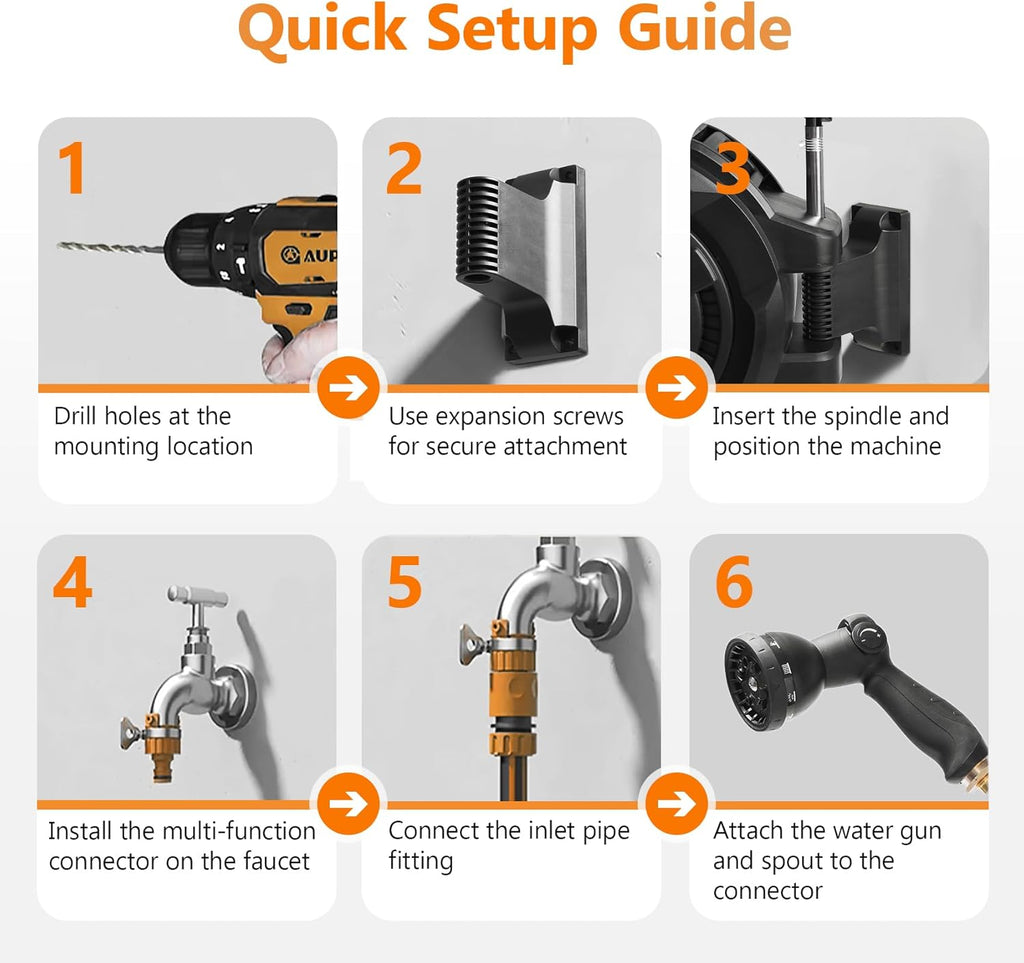 Quick Setup Guide

1

AUP

Drill holes at the mounting location

2

Use expansion screws for secure attachment

3

Insert the spindle and position the machine

4

Install the multi-function connector on the faucet

5

Connect the inlet pipe fitting

6

Attach the water gun and spout to the connector